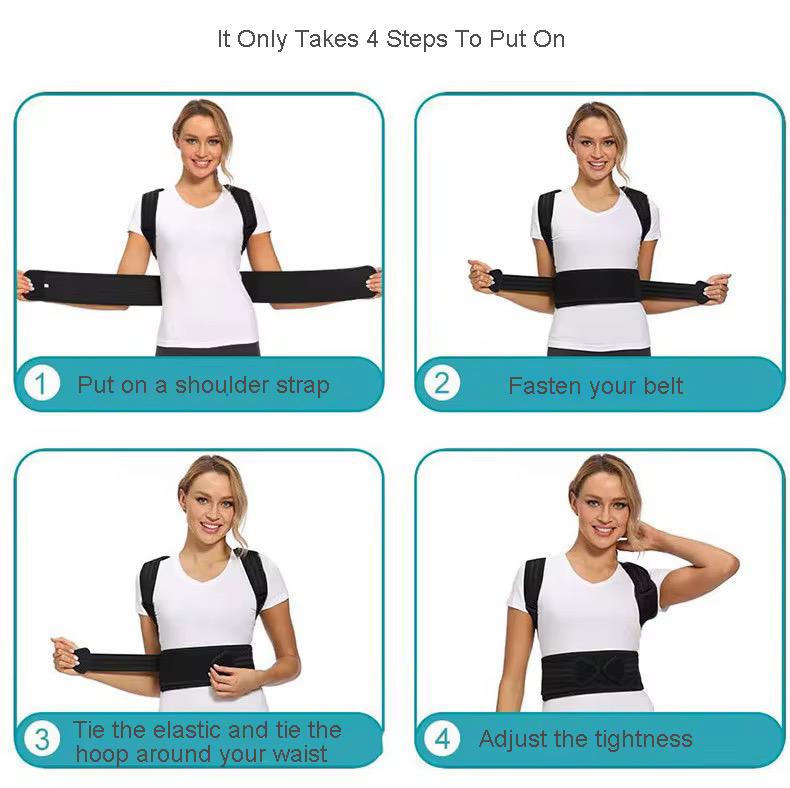 It Only Takes 4 Steps To Put On

1 Put on a shoulder strap

2 Fasten your belt

3 Tie the elastic and tie the hoop around your waist

4 Adjust the tightness